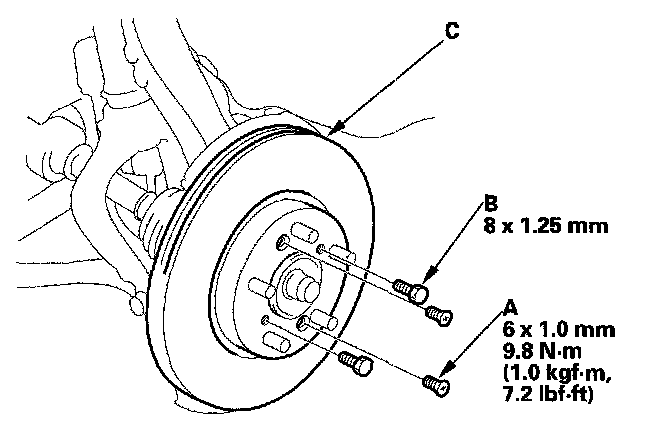 C

B
8 x 1.25 mm

A
6 x 1.0 mm
9.8 N·m
(1.0 kgf·m,
7.2 lbf·ft)