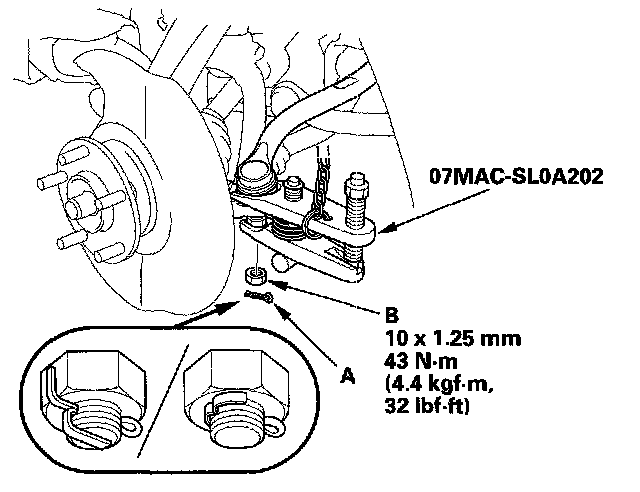 07MAC-SL0A202

B
10 x 1.25 mm
43 N·m
(4.4 kgf·m,
32 lbf·ft)

A