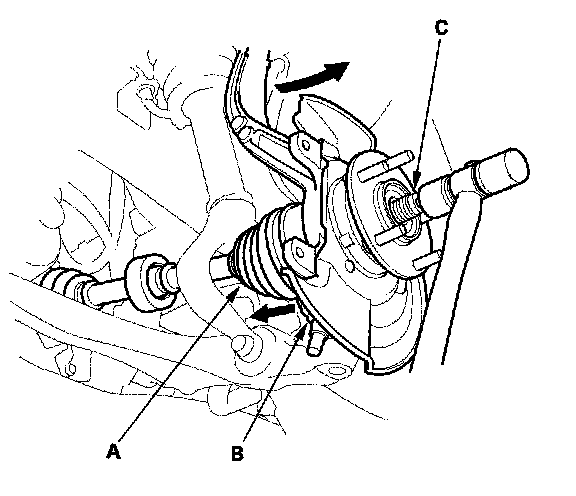 C

A

B