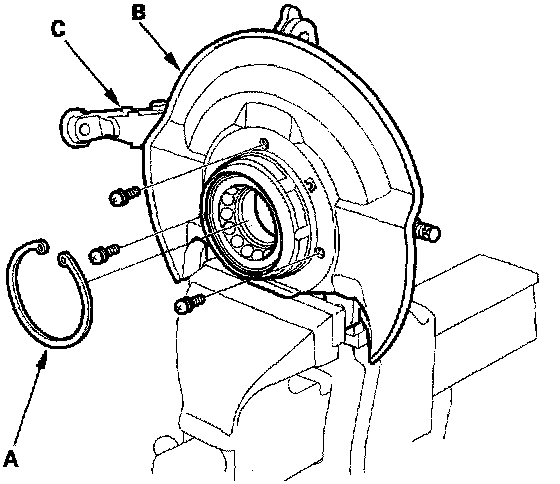 C
B
A