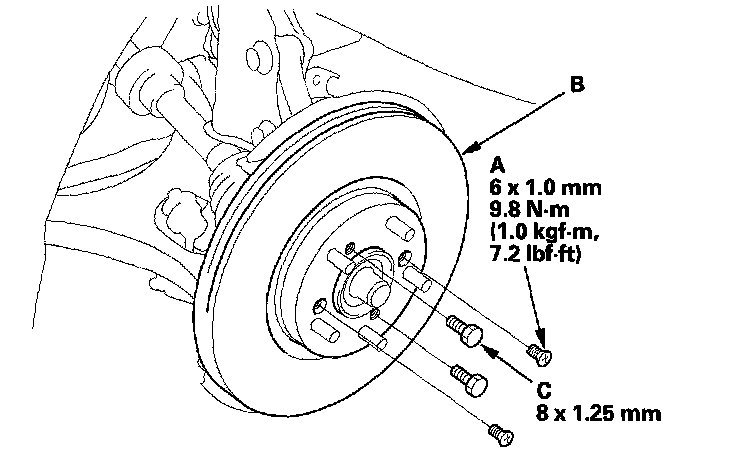 B

A
6 x 1.0 mm
9.8 N·m
(1.0 kgf·m,
7.2 lbf·ft)

C
8 x 1.25 mm