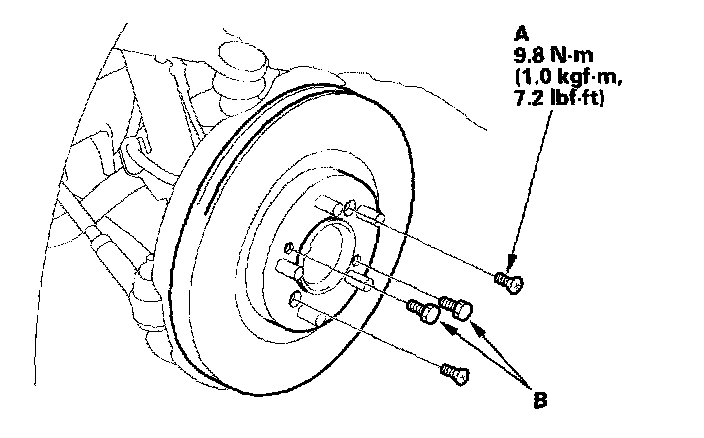 A
9.8 N·m
(1.0 kgf·m,
7.2 lbf·ft)

B