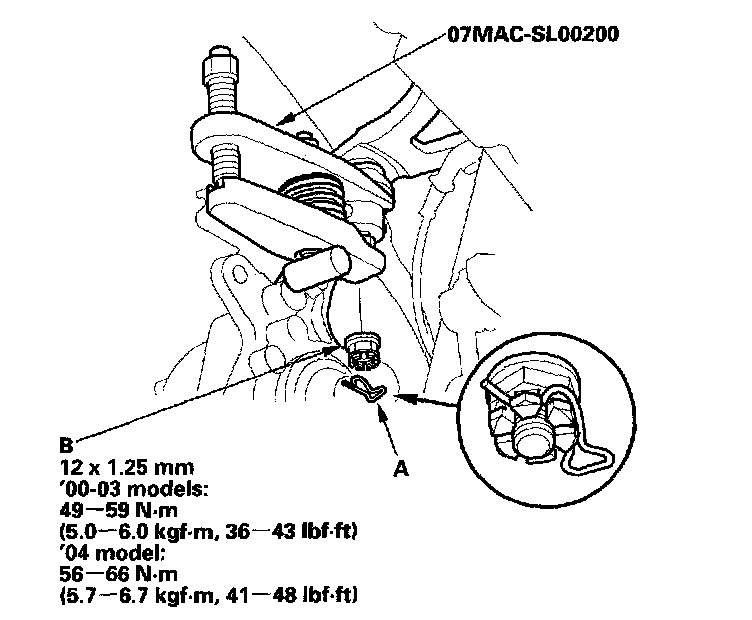 07MAC-SL00200

B
12 x 1.25 mm
'00-03 models:
49—59 N·m
(5.0—6.0 kgf·m, 36—43 lbf·ft)
'04 model:
56—66 N·m
(5.7—6.7 kgf·m, 41—48 lbf·ft)

A