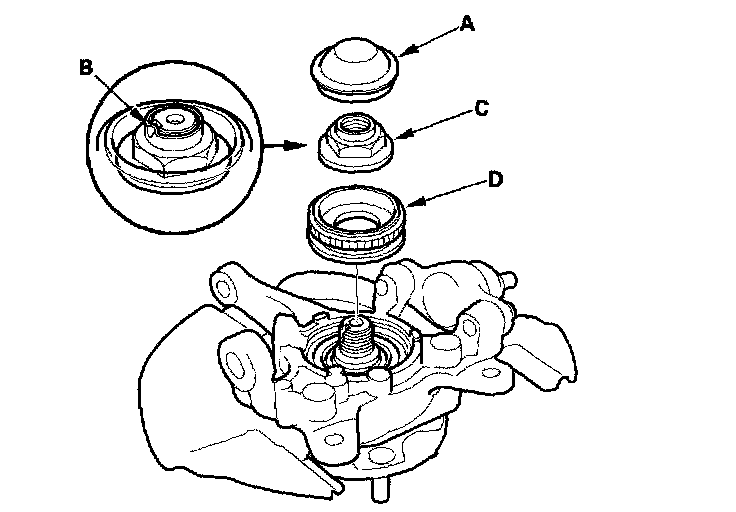 A
B
C
D