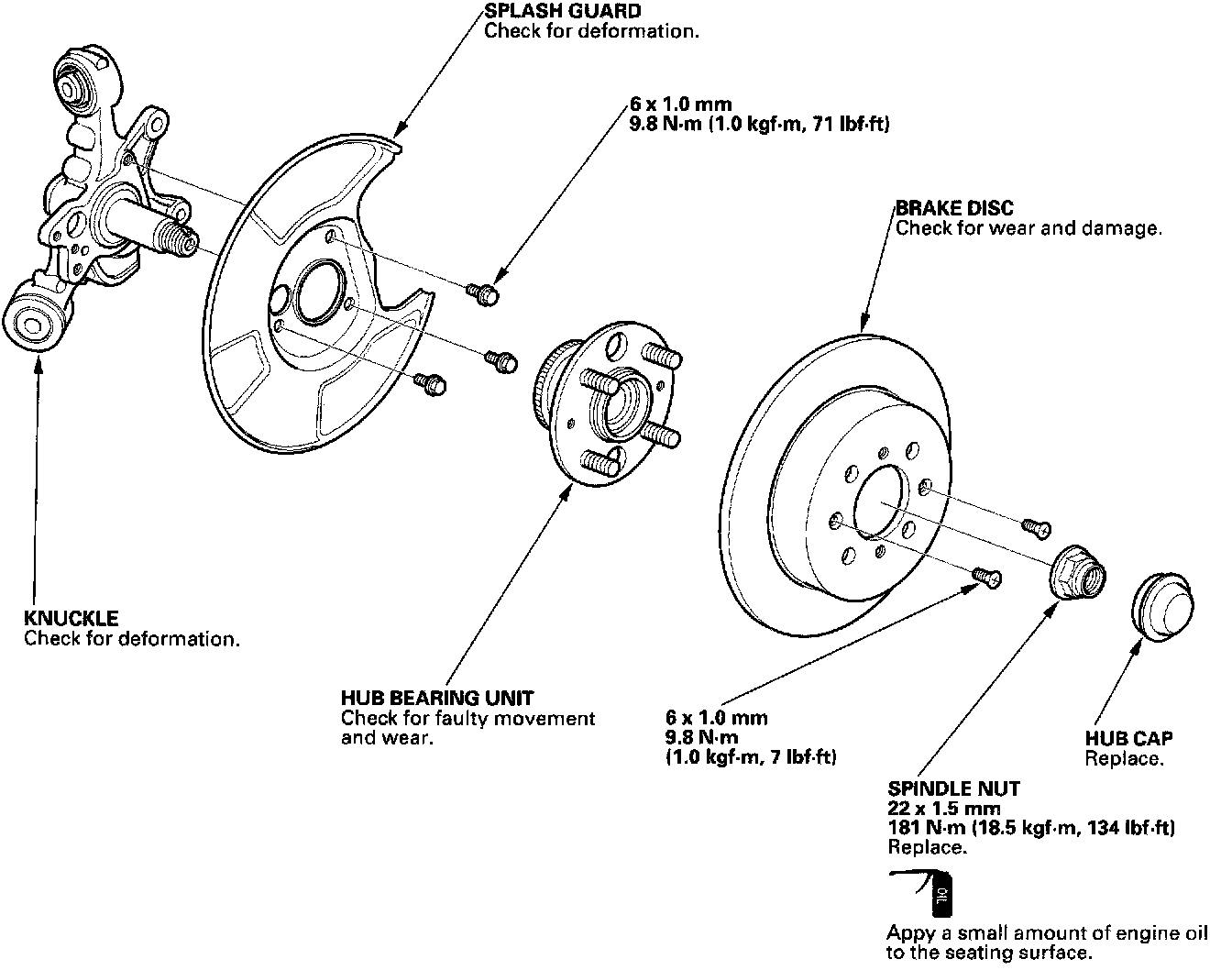 SPLASH GUARD
Check for deformation.

6 x 1.0 mm
9.8 N·m (1.0 kgf·m, 71 lbf·ft)

BRAKE DISC
Check for wear and damage.

KNUCKLE
Check for deformation.

HUB BEARING UNIT
Check for faulty movement and wear.

6 x 1.0 mm
9.8 N·m
(1.0 kgf·m, 7 lbf·ft)

HUB CAP
Replace.

SPINDLE NUT
22 x 1.5 mm
181 N·m (18.5 kgf·m, 134 lbf·ft)
Replace.

OIL

Appy a small amount of engine oil to the seating surface.