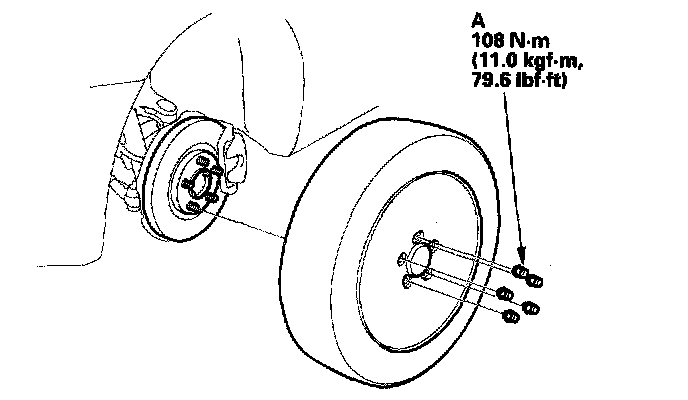 A
108 N·m
(11.0 kgf·m,
79.6 lbf·ft)