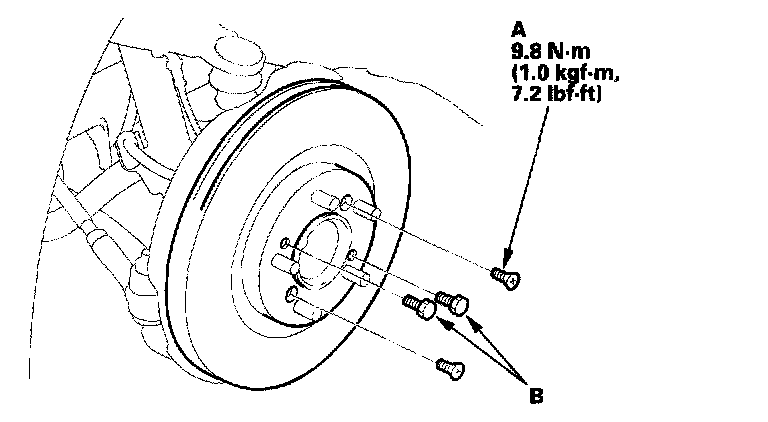 A
9.8 N·m
(1.0 kgf·m,
7.2 lbf·ft)

B