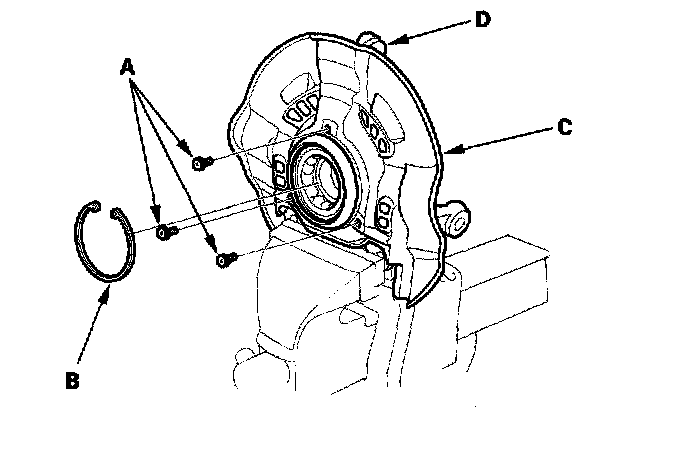 D
A
C
B