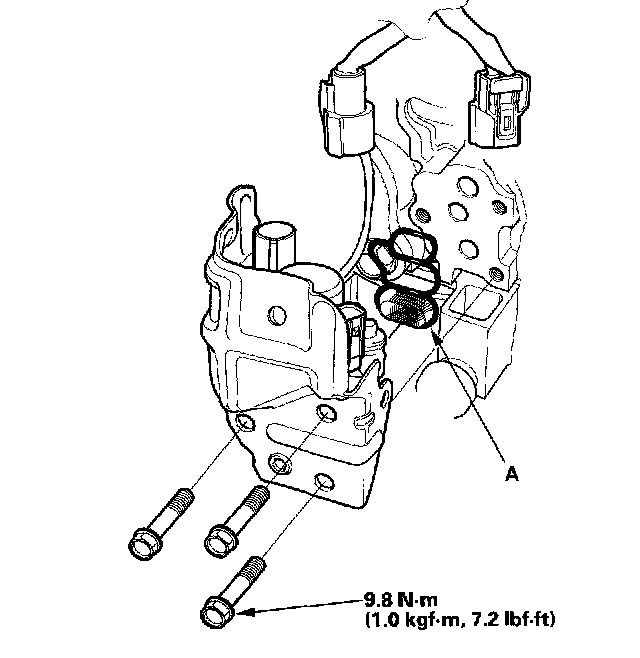 A

9.8 N·m
(1.0 kgf·m, 7.2 lbf·ft)