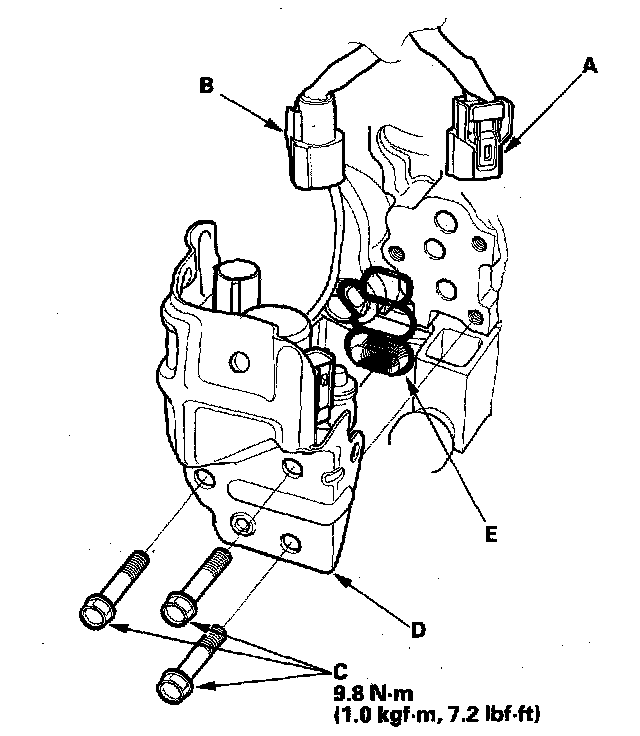 B
A
E
D
C
9.8 N·m
(1.0 kgf·m, 7.2 lbf·ft)