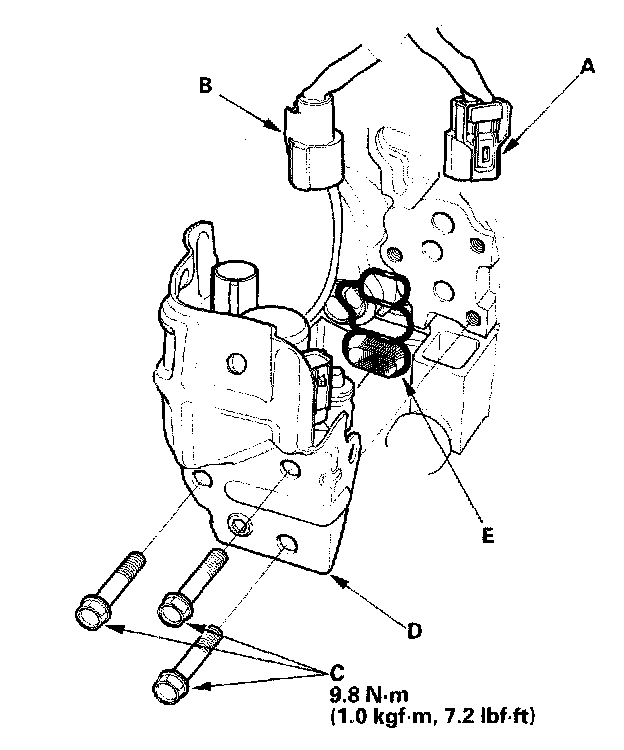 B

A

E

D

C
9.8 N·m
(1.0 kgf·m, 7.2 lbf·ft)