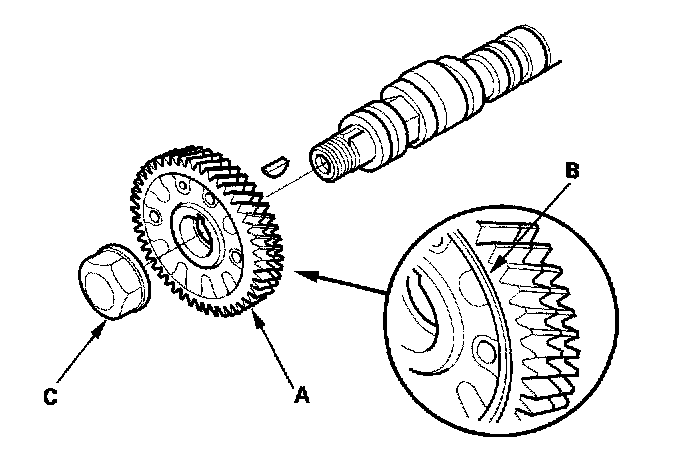 B
C
A