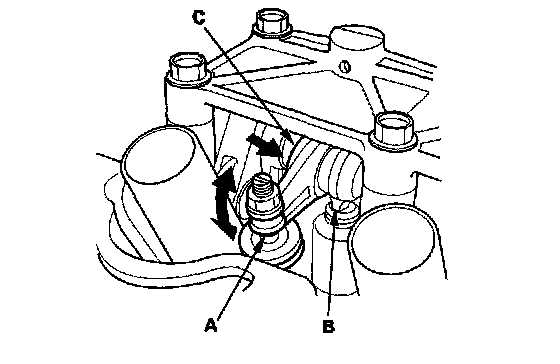 C
A
B