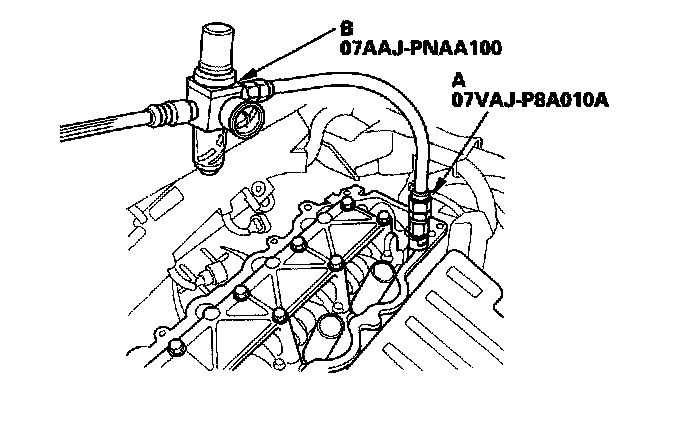 B
07AAJ-PNAA100

A
07VAJ-P8A010A