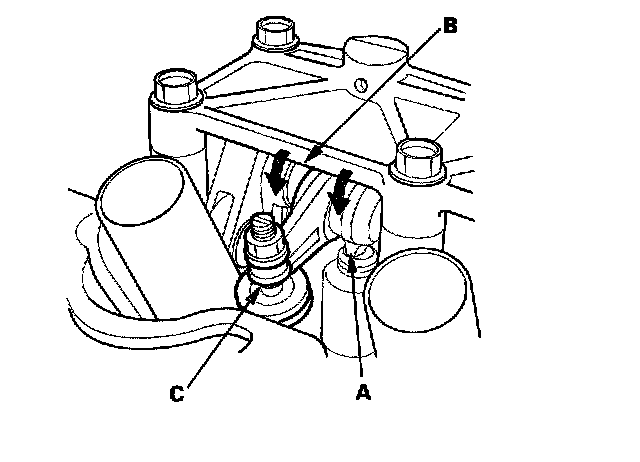 B

C

A