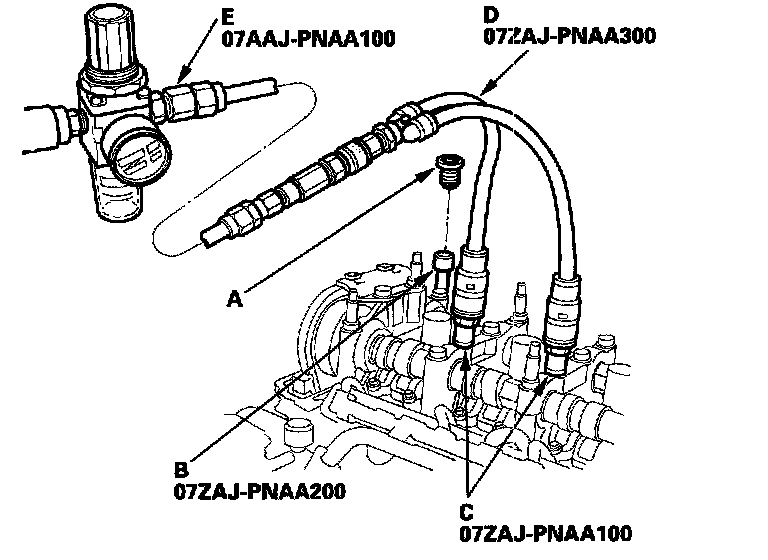 E
07AAJ-PNAA100

D
07ZAJ-PNAA300

A

B
07ZAJ-PNAA200

C
07ZAJ-PNAA100