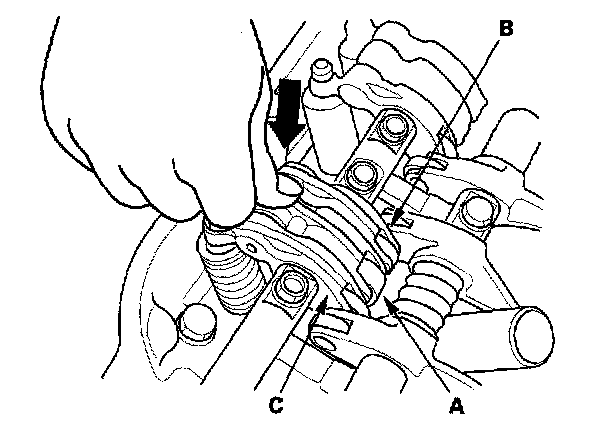 B
C
A