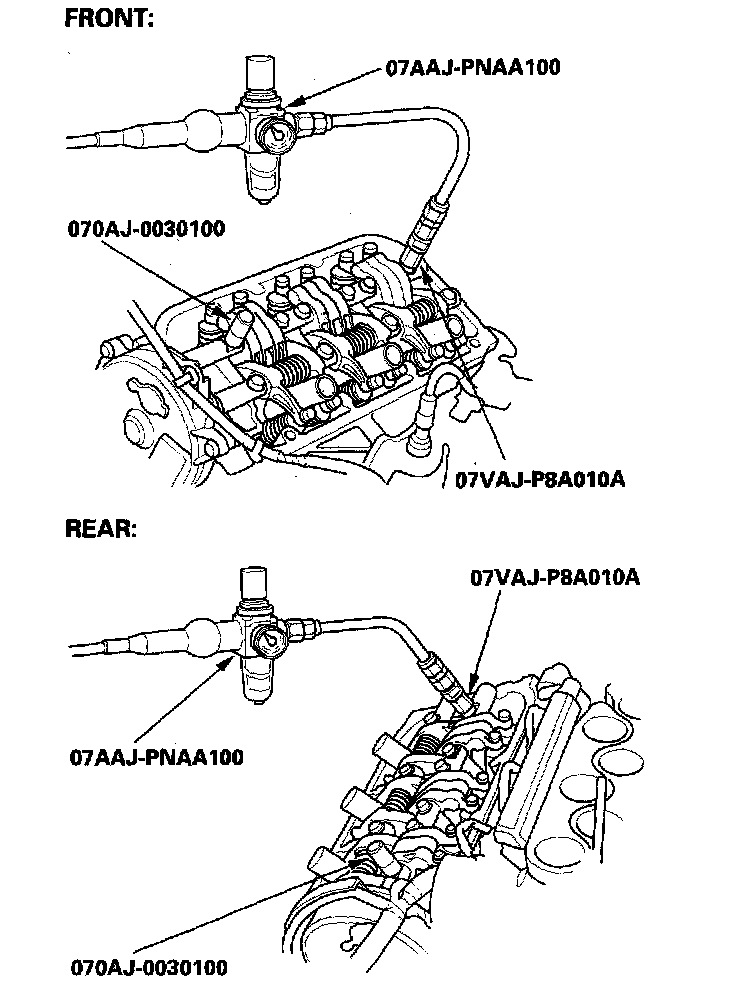 FRONT:

07AAJ-PNAA100

070AJ-0030100

07VAJ-P8A010A

REAR:

07VAJ-P8A010A

07AAJ-PNAA100

070AJ-0030100