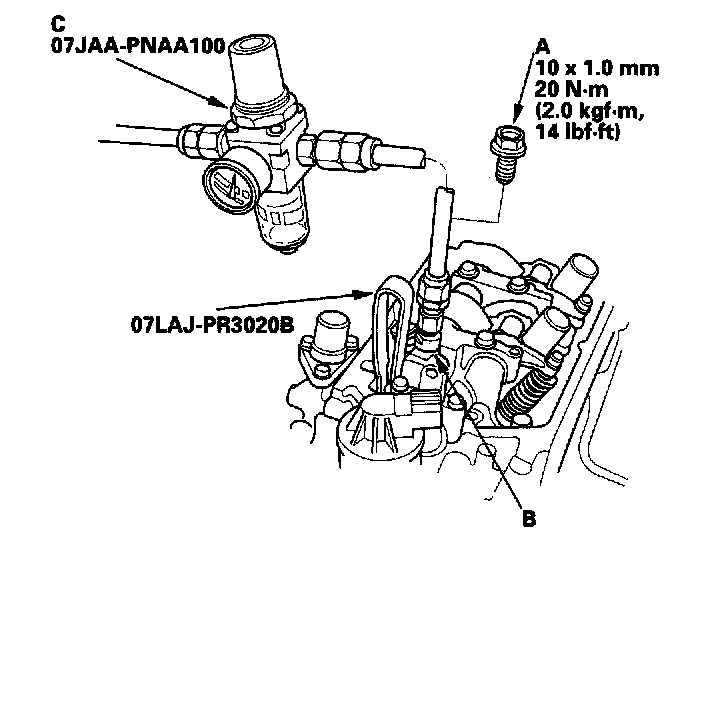 C
07JAA-PNAA100

A
10 x 1.0 mm
20 N·m
(2.0 kgf·m,
14 lbf·ft)

07LAJ-PR3020B

B