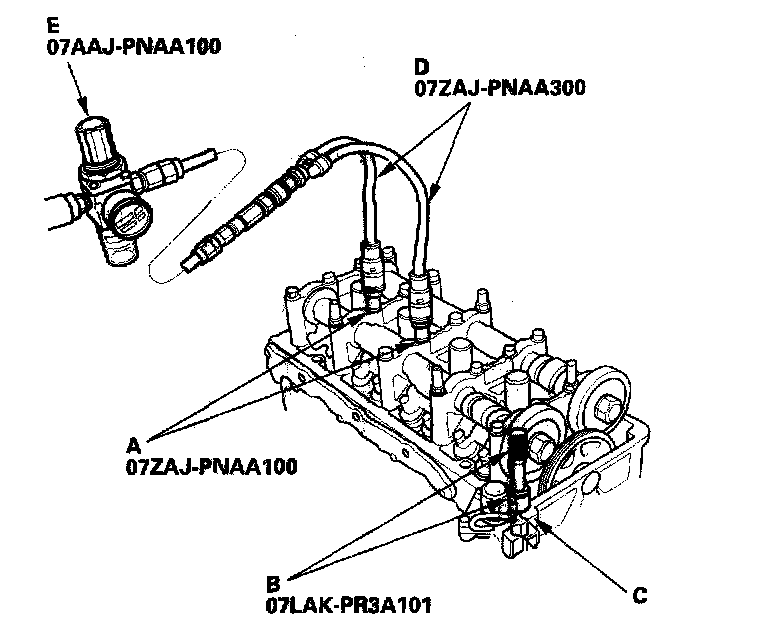 E
07AAJ-PNAA100

D
07ZAJ-PNAA300

A
07ZAJ-PNAA100

B
07LAK-PR3A101

C