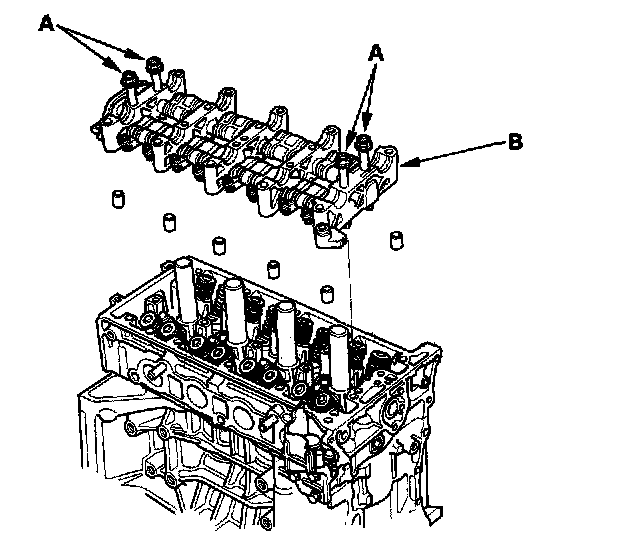 A
A
B