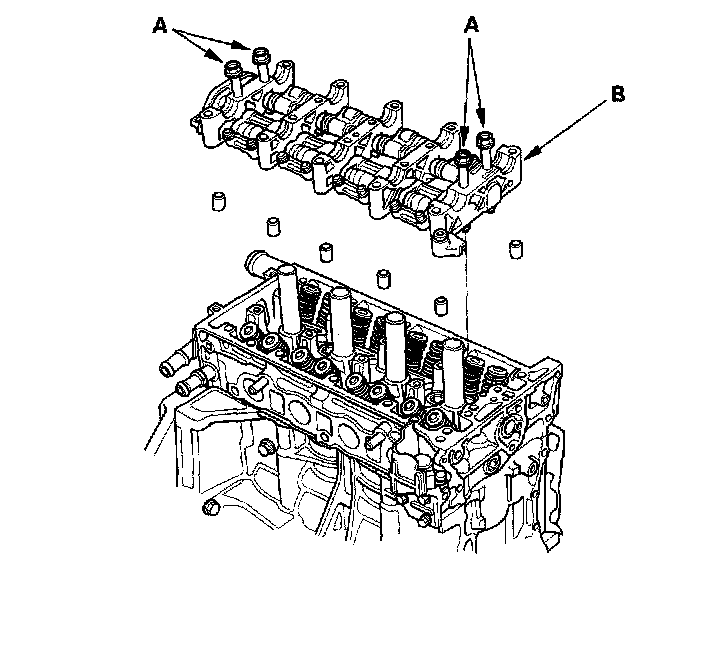 A
A
B