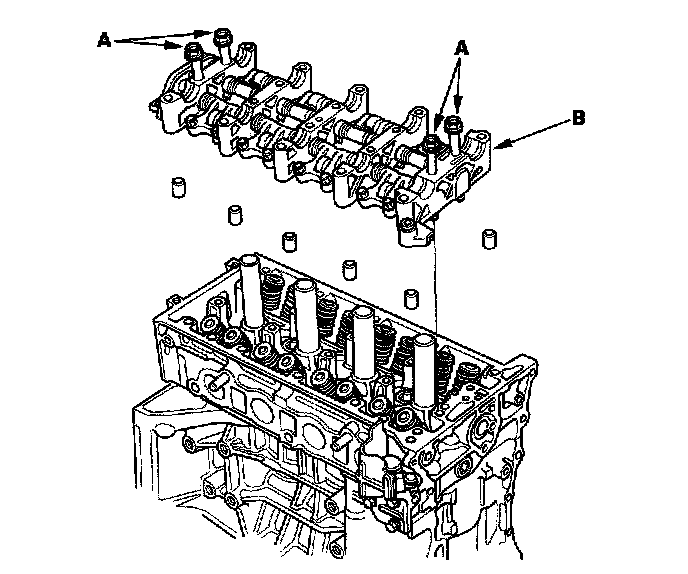 A
A
B