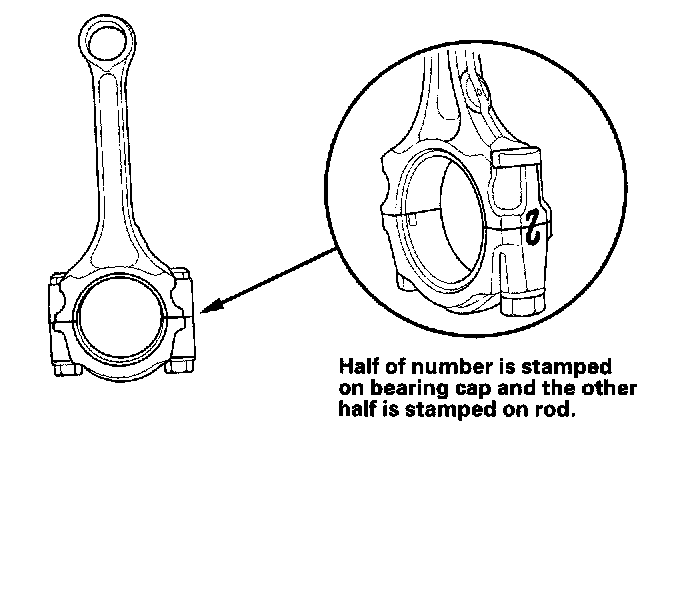 2

Half of number is stamped on bearing cap and the other half is stamped on rod.