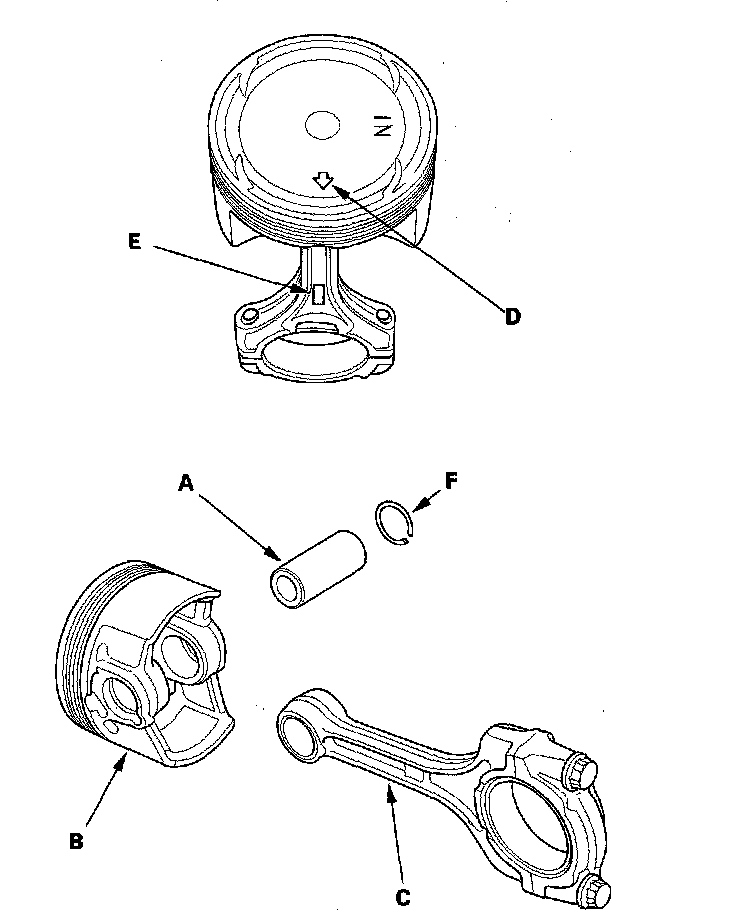 IN

E

D

A

F

B

C