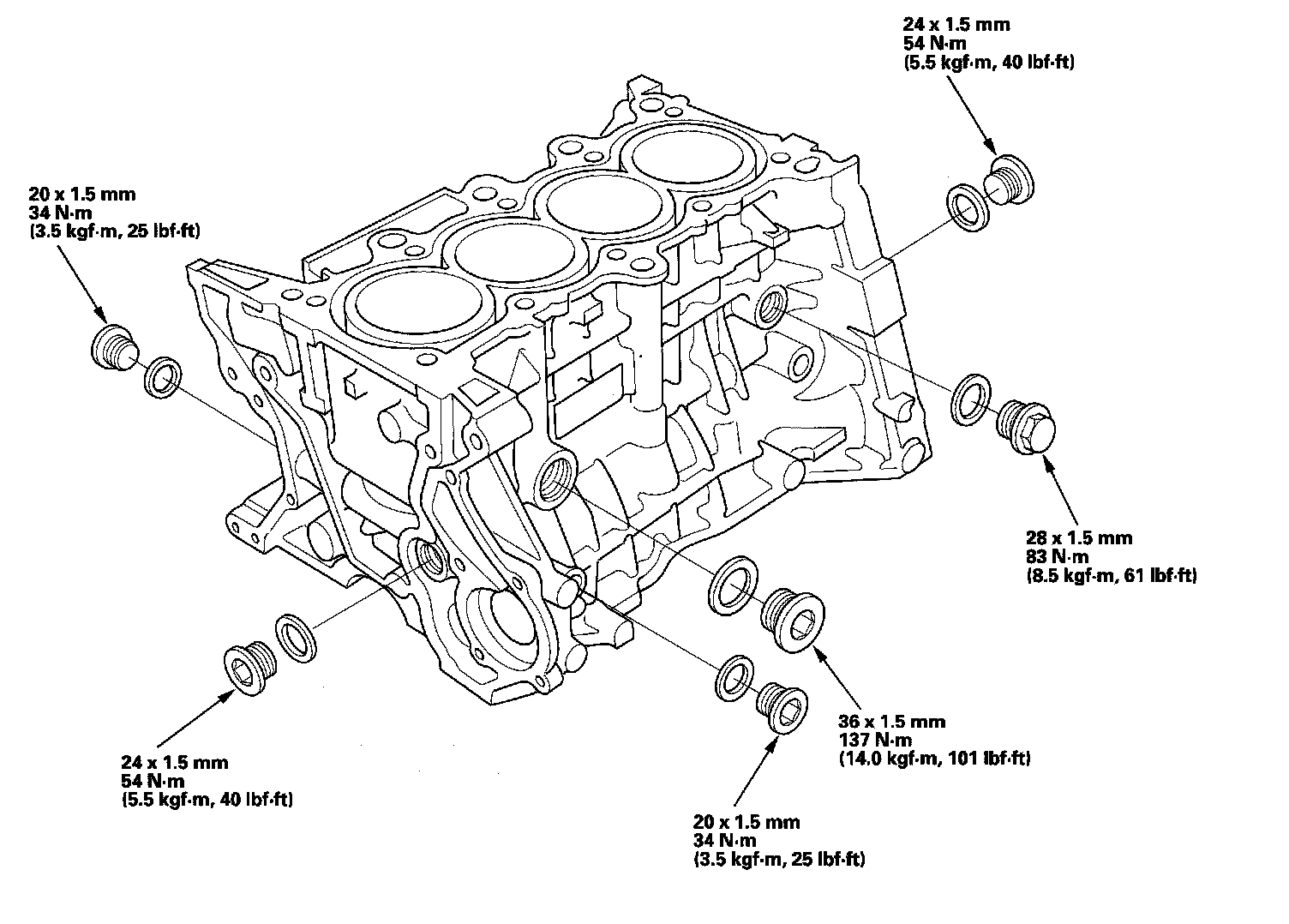 24 x 1.5 mm
54 N·m
(5.5 kgf·m, 40 lbf·ft)

20 x 1.5 mm
34 N·m
(3.5 kgf·m, 25 lbf·ft)

28 x 1.5 mm
83 N·m
(8.5 kgf·m, 61 lbf·ft)

36 x 1.5 mm
137 N·m
(14.0 kgf·m, 101 lbf·ft)

24 x 1.5 mm
54 N·m
(5.5 kgf·m, 40 lbf·ft)

20 x 1.5 mm
34 N·m
(3.5 kgf·m, 25 lbf·ft)