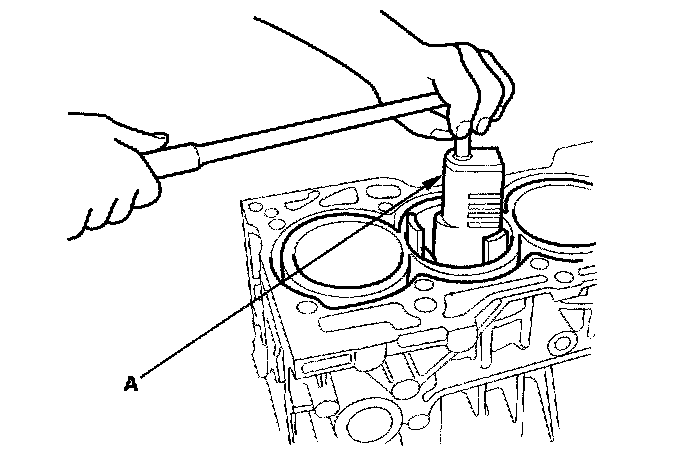 A