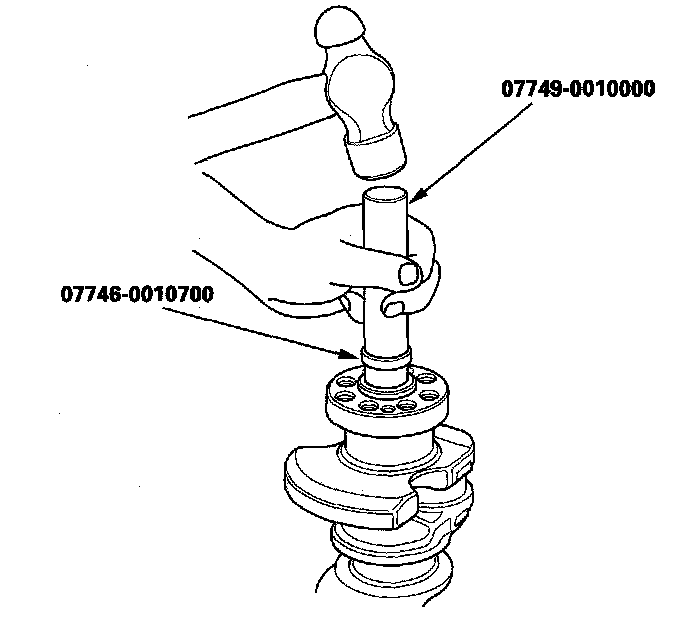 07749-0010000

07746-0010700