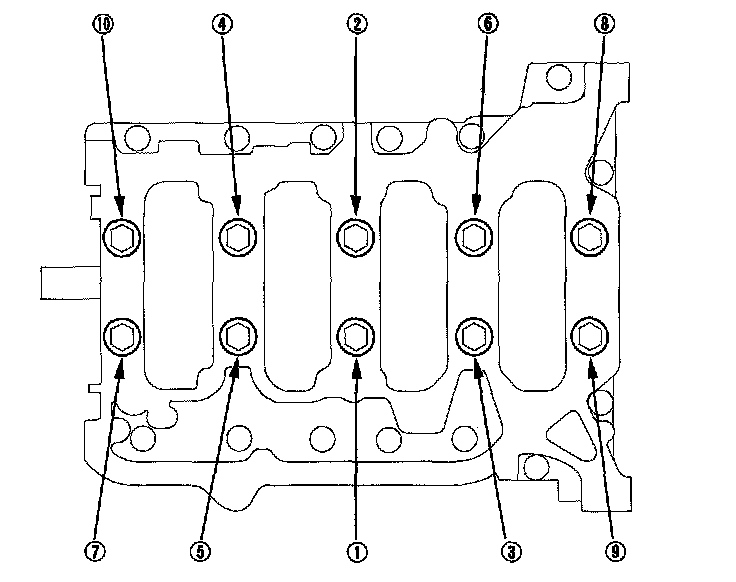 ⑩ ④ ② ⑥ ⑧

⑦ ⑤ ① ③ ⑨