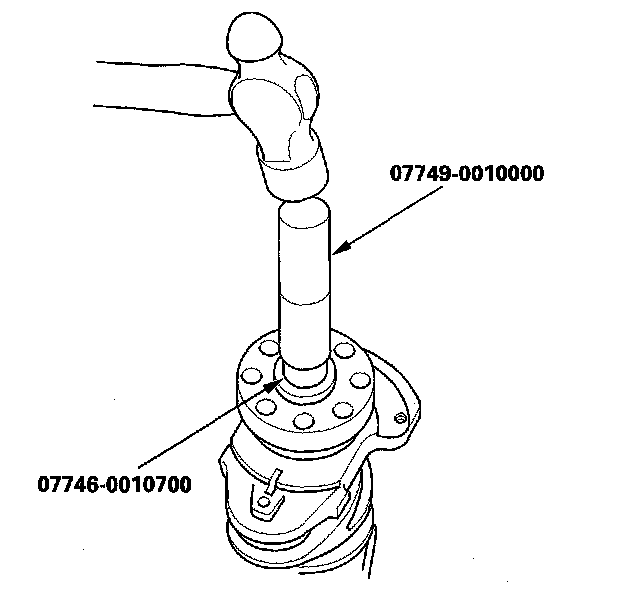 07749-0010000

07746-0010700