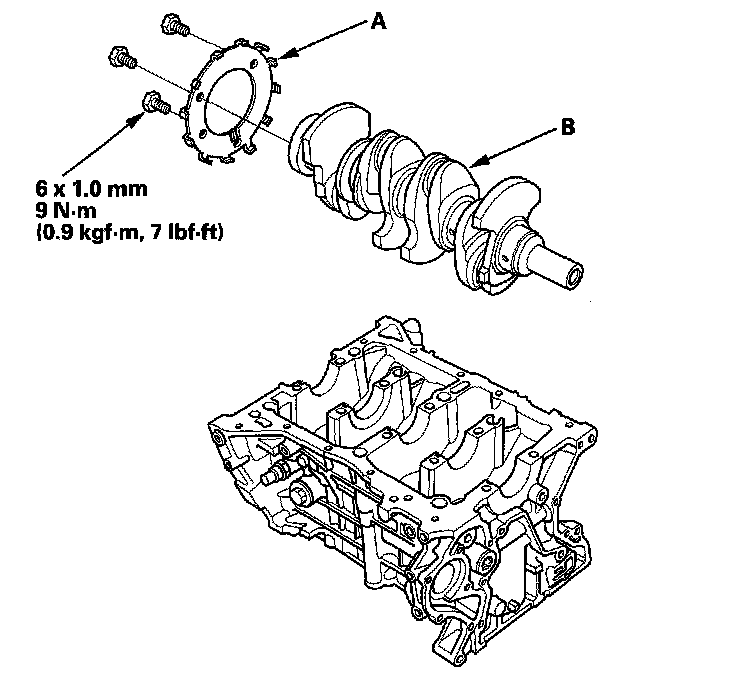 A

B

6 x 1.0 mm
9 N·m
(0.9 kgf·m, 7 lbf·ft)