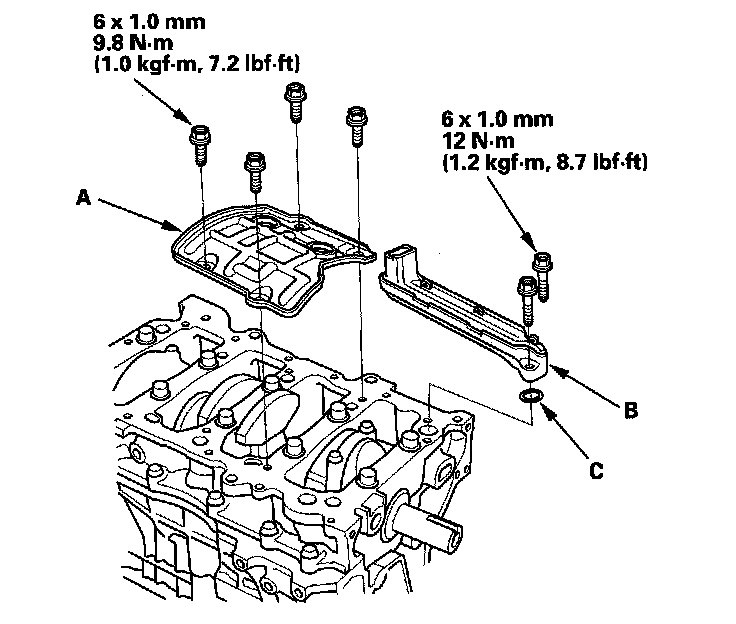 6 x 1.0 mm
9.8 N·m
(1.0 kgf·m, 7.2 lbf·ft)

6 x 1.0 mm
12 N·m
(1.2 kgf·m, 8.7 lbf·ft)

A

B

C