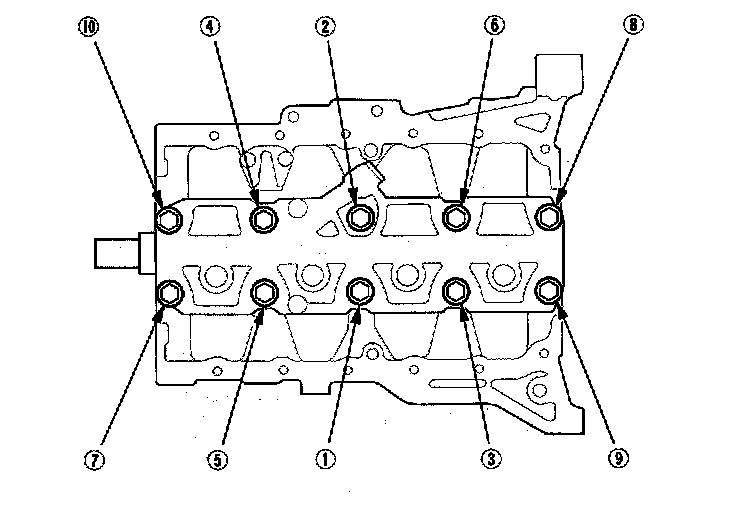 ⑩ ④ ② ⑥ ⑧

⑦ ⑤ ① ③ ⑨