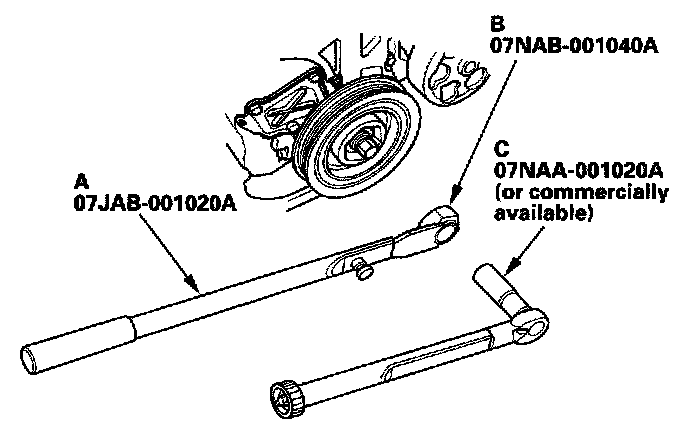 B
07NAB-001040A

C
07NAA-001020A
(or commercially available)

A
07JAB-001020A