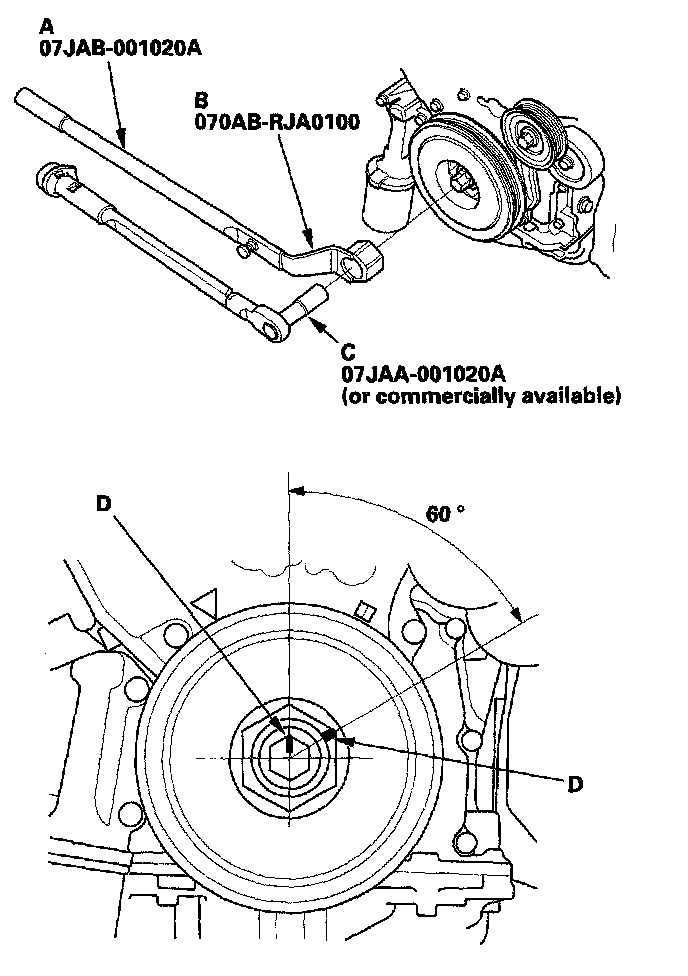 A
07JAB-001020A

B
070AB-RJA0100

C
07JAA-001020A
(or commercially available)

D

60 °

D