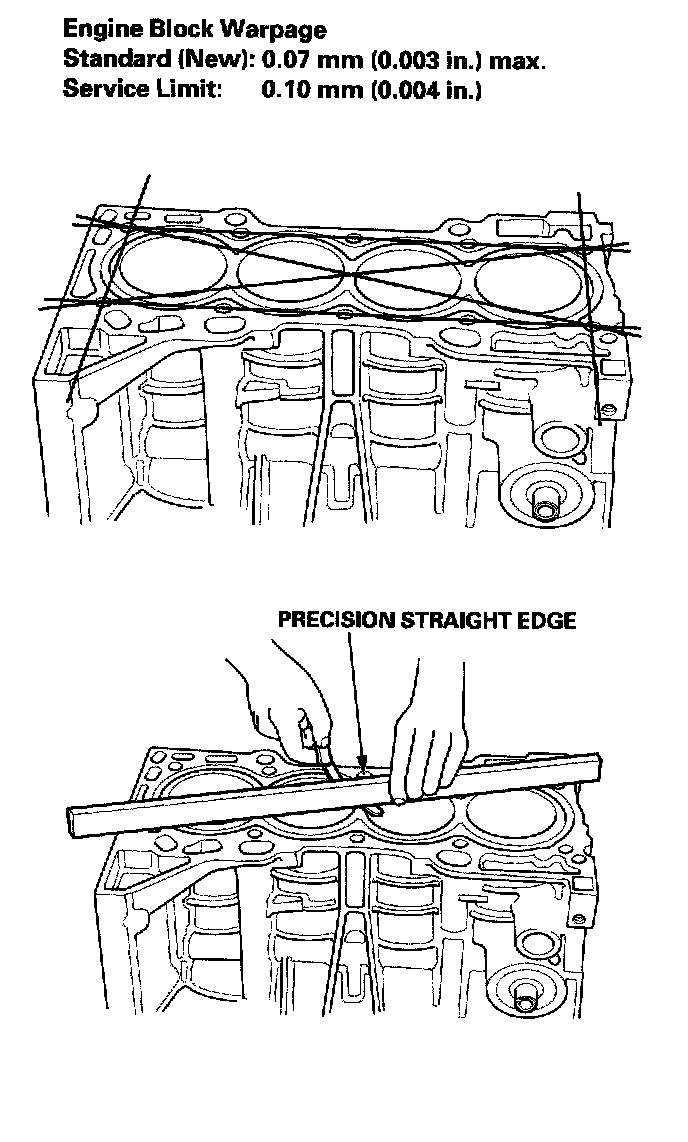 Engine Block Warpage
Standard (New): 0.07 mm (0.003 in.) max.
Service Limit: 0.10 mm (0.004 in.)

PRECISION STRAIGHT EDGE