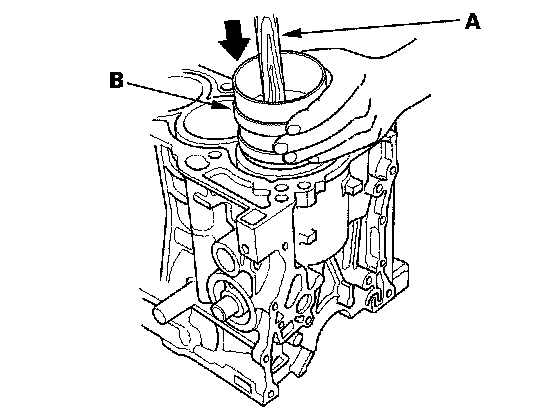 A
B