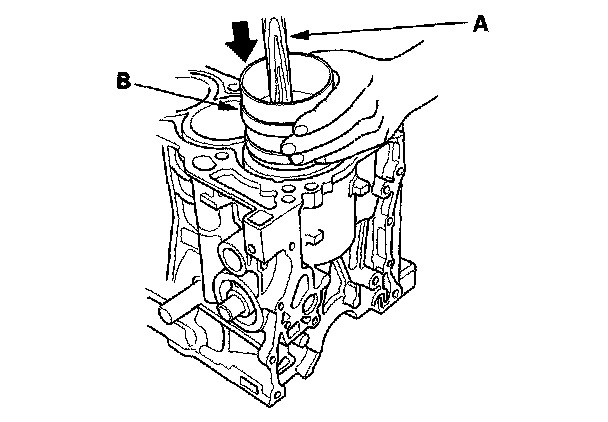 A

B