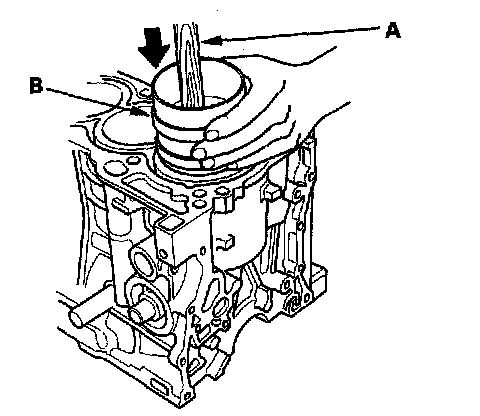 A

B