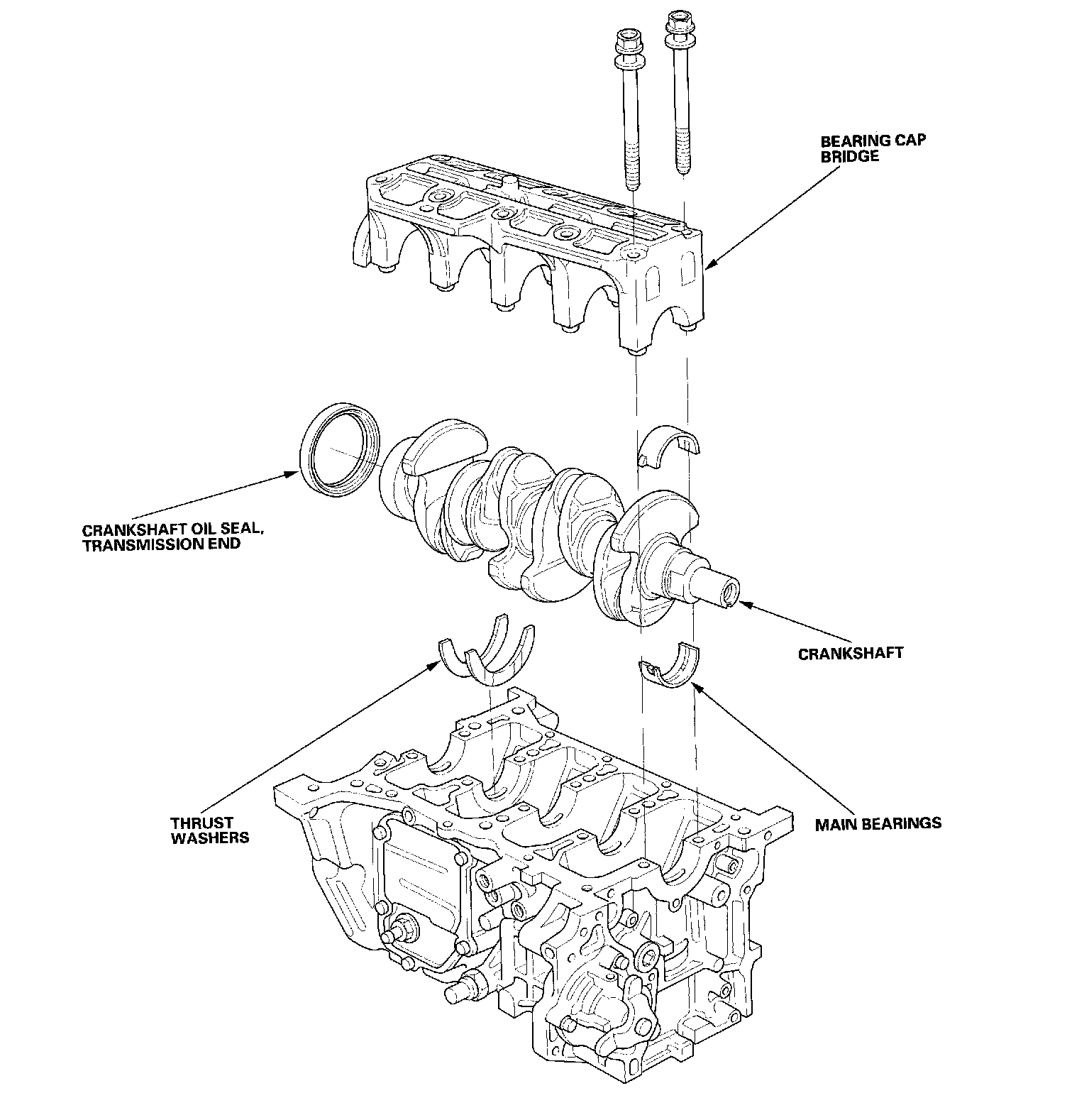 BEARING CAP BRIDGE

CRANKSHAFT OIL SEAL, TRANSMISSION END

CRANKSHAFT

THRUST WASHERS

MAIN BEARINGS