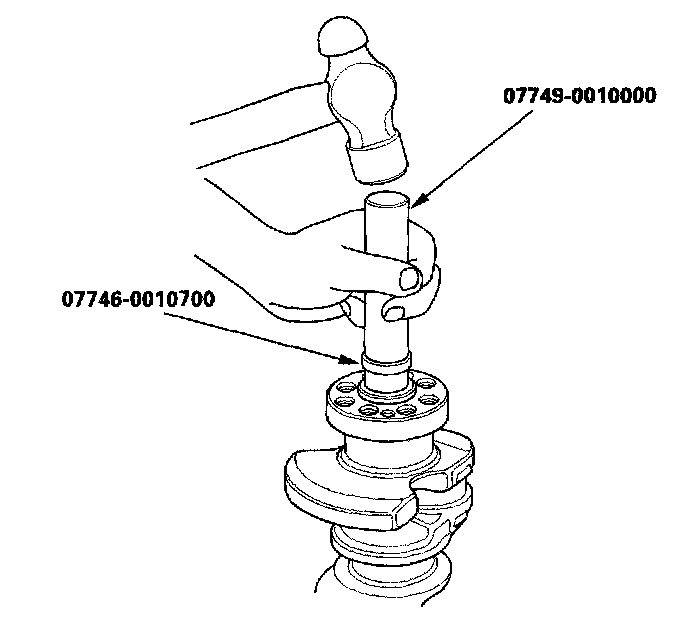 07749-0010000

07746-0010700