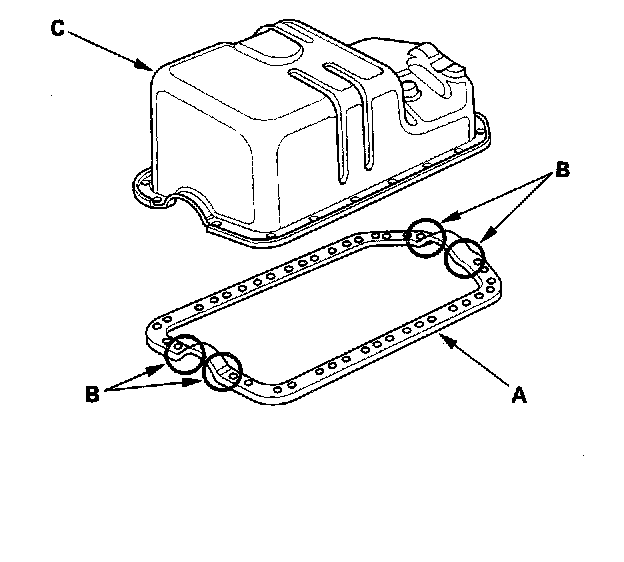 C

B

B

A