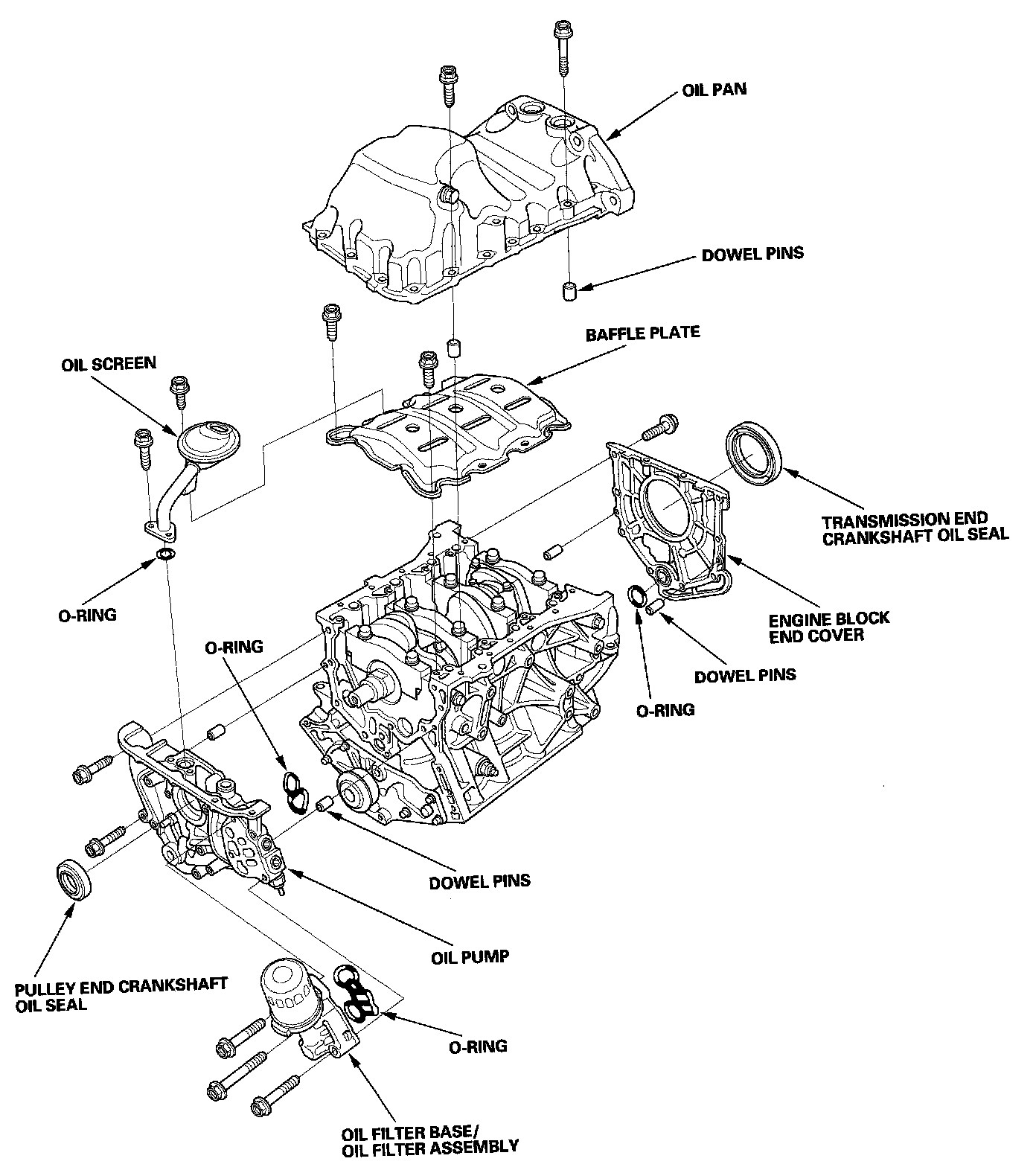 OIL PAN

DOWEL PINS

BAFFLE PLATE

OIL SCREEN

TRANSMISSION END CRANKSHAFT OIL SEAL

O-RING

ENGINE BLOCK END COVER

O-RING

DOWEL PINS

O-RING

DOWEL PINS

OIL PUMP

PULLEY END CRANKSHAFT OIL SEAL

O-RING

OIL FILTER BASE/ OIL FILTER ASSEMBLY