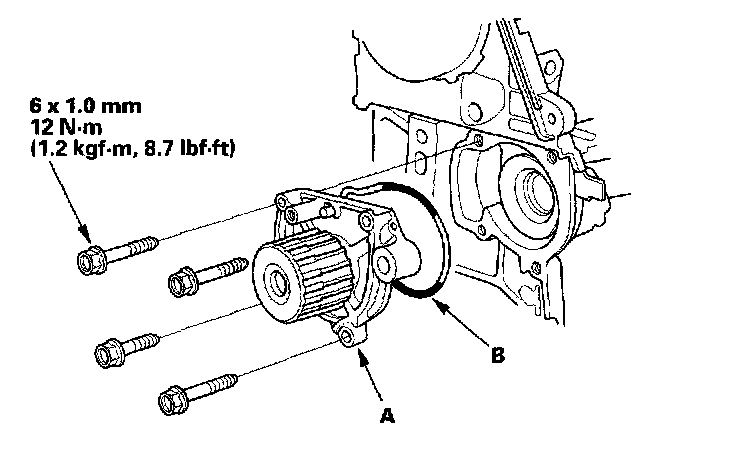 6 x 1.0 mm
12 N·m
(1.2 kgf·m, 8.7 lbf·ft)

B

A