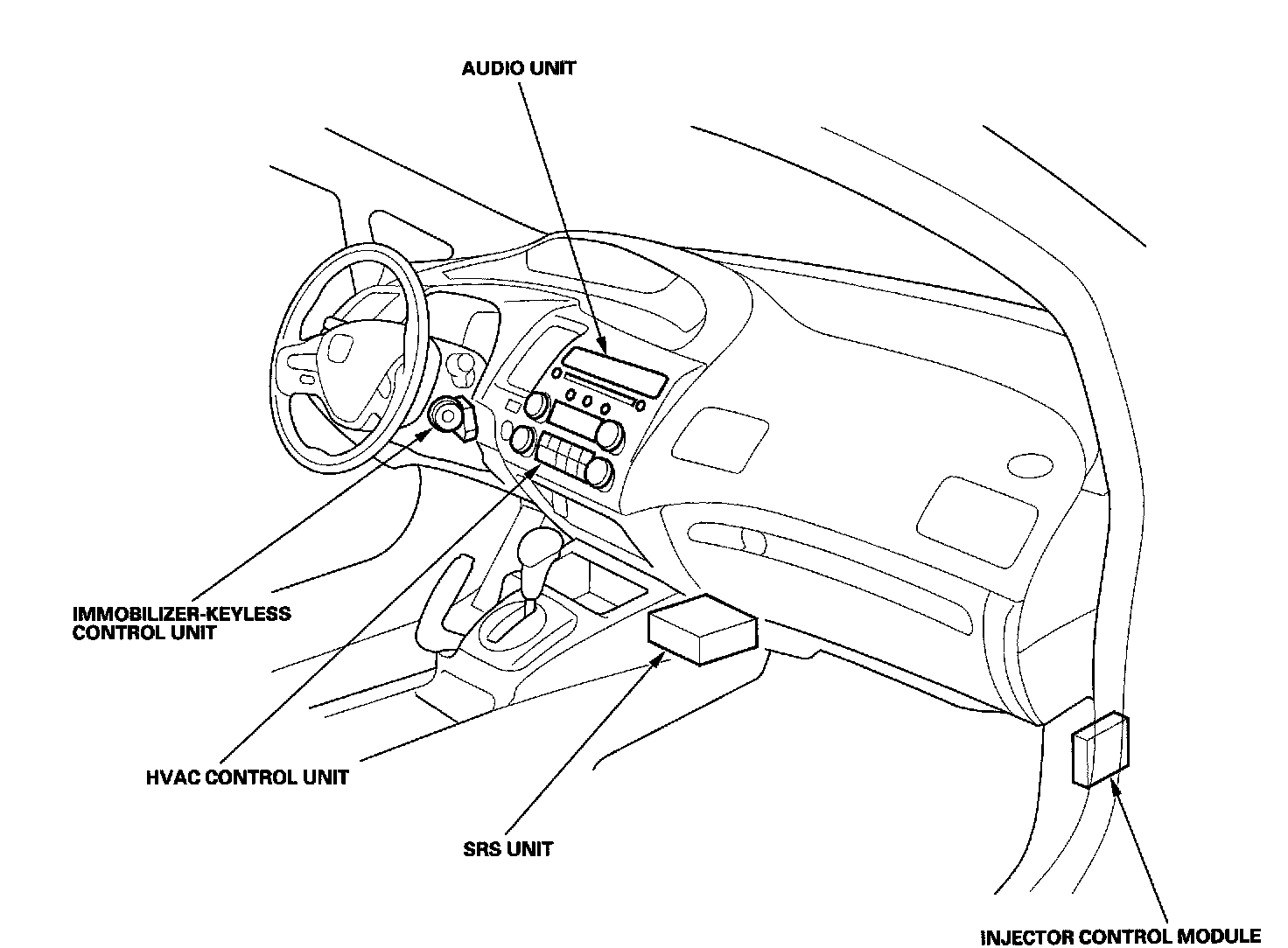 AUDIO UNIT

IMMOBILIZER-KEYLESS CONTROL UNIT

HVAC CONTROL UNIT

SRS UNIT

INJECTOR CONTROL MODULE