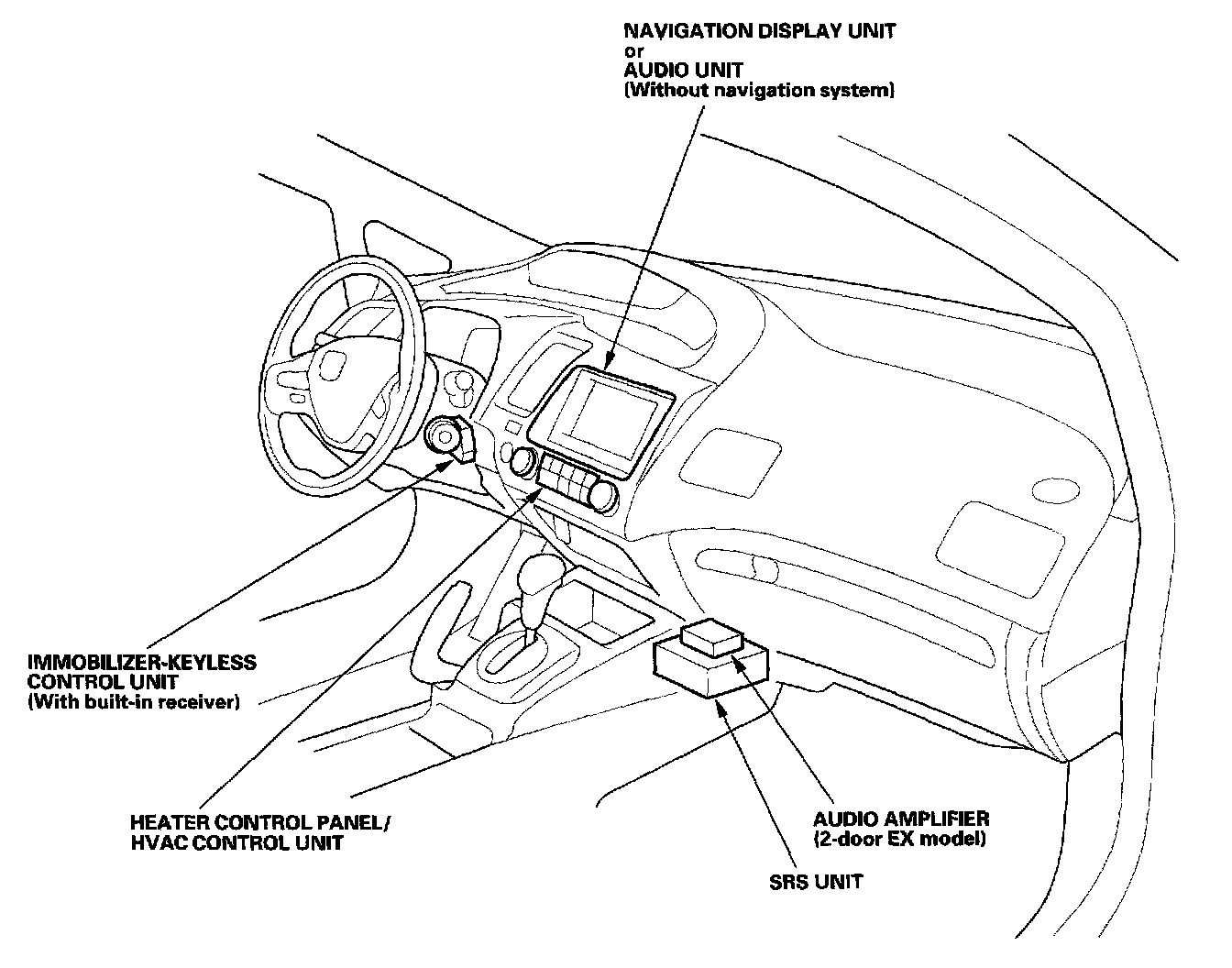 NAVIGATION DISPLAY UNIT
or
AUDIO UNIT
(Without navigation system)

IMMOBILIZER-KEYLESS
CONTROL UNIT
(With built-in receiver)

HEATER CONTROL PANEL/
HVAC CONTROL UNIT

AUDIO AMPLIFIER
(2-door EX model)

SRS UNIT